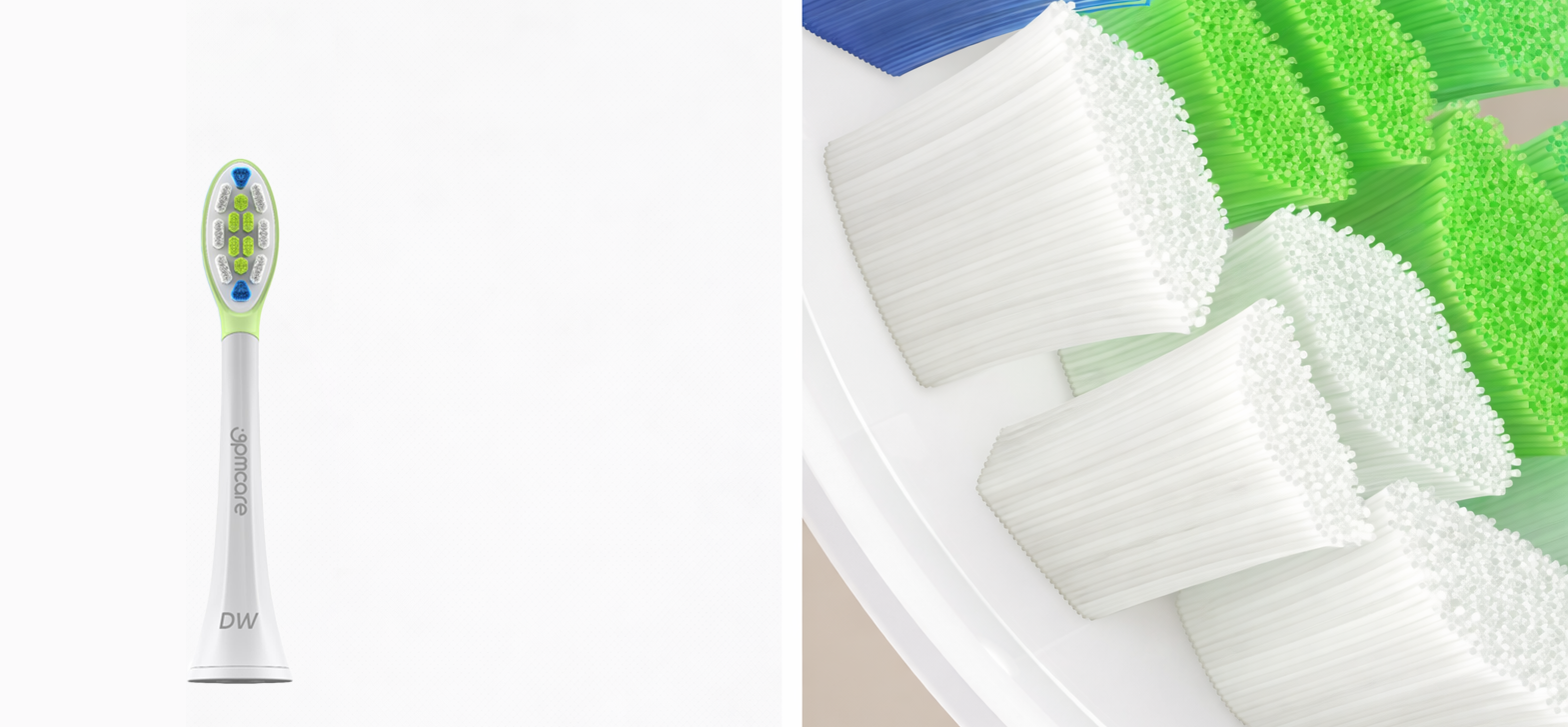 gomcare

DW